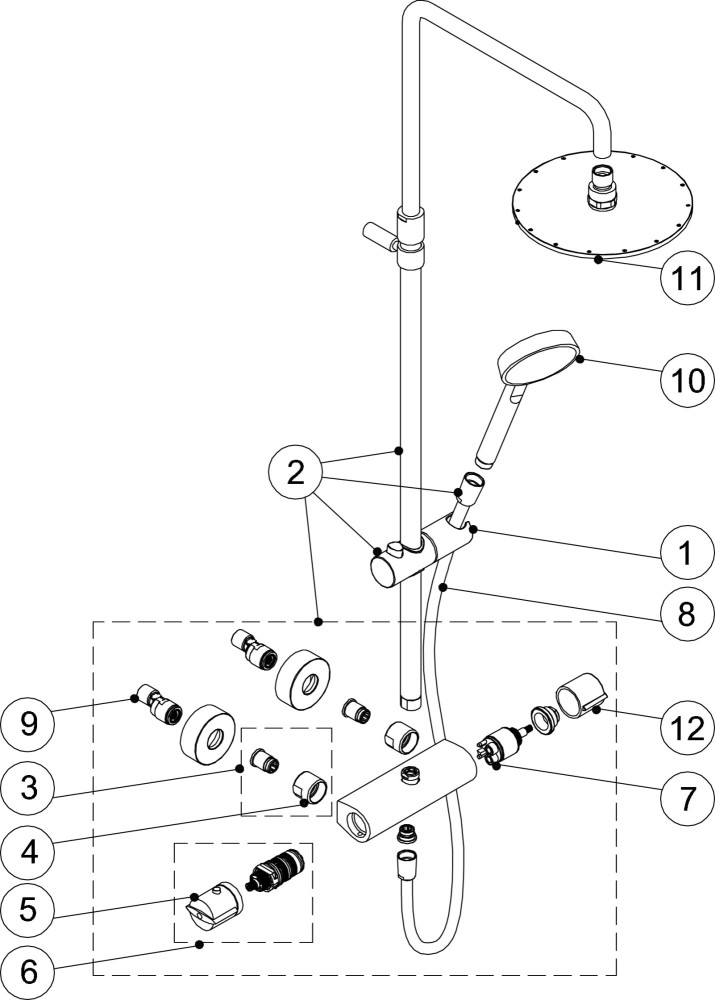 11
10
2
1
8
9
12
3
7
4
5
6