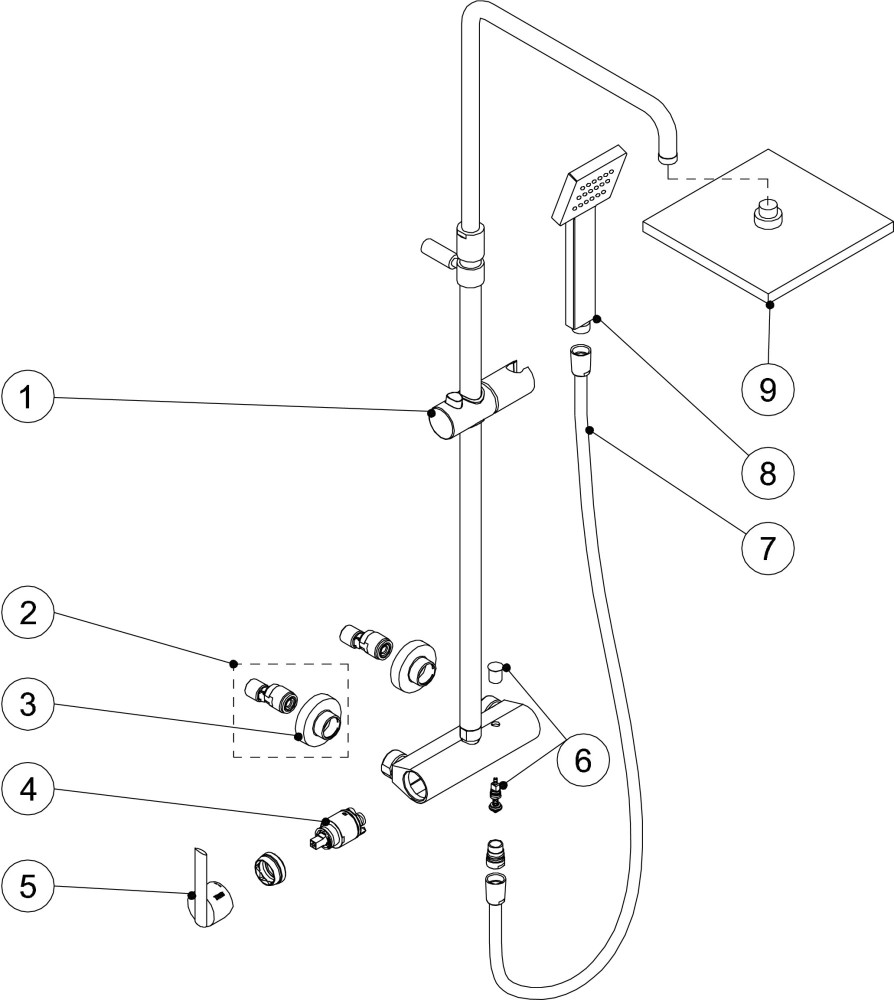 1
2
3
4
5
6
7
8
9