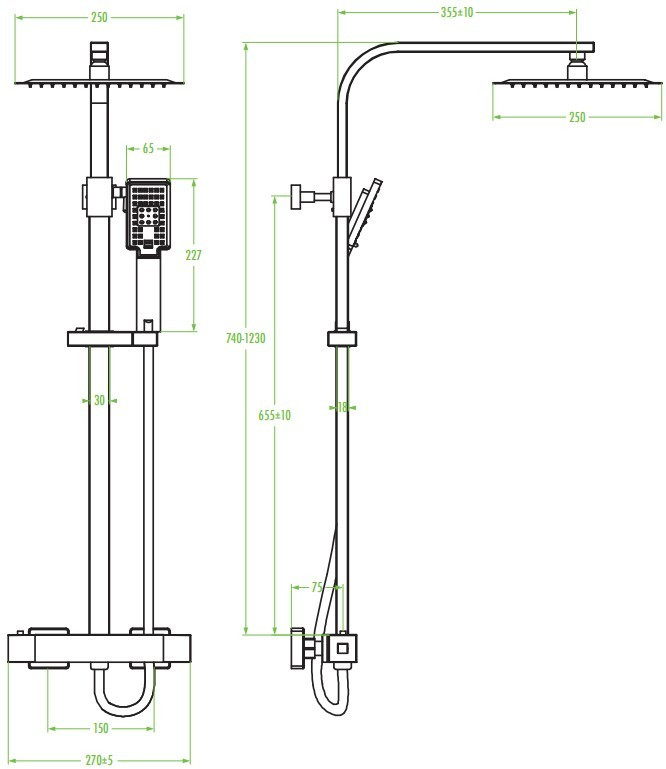 250
65
227
30
150
270±5
355±10
250
740-1230
655±10
18
75