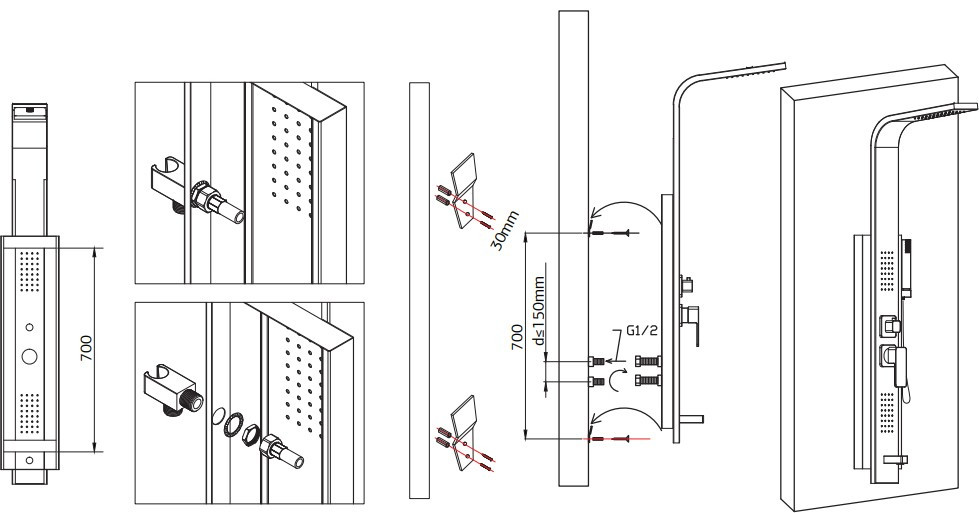 700

30mm

700

d≤150mm

G1/2