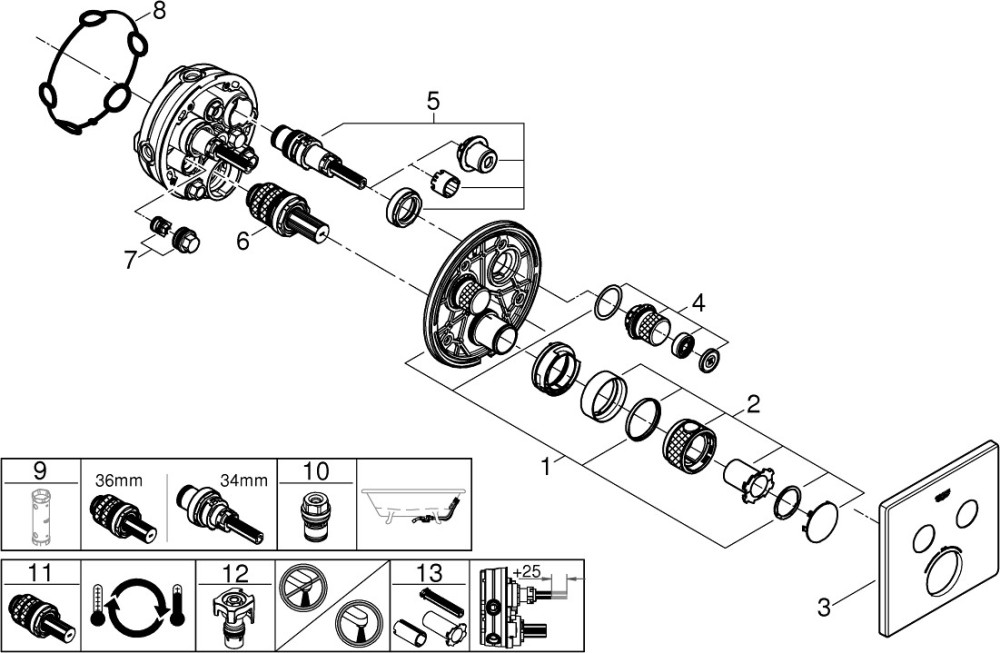 8
5
7
6
4
2
1
3
9
36mm
34mm
10
11
12
13
+25