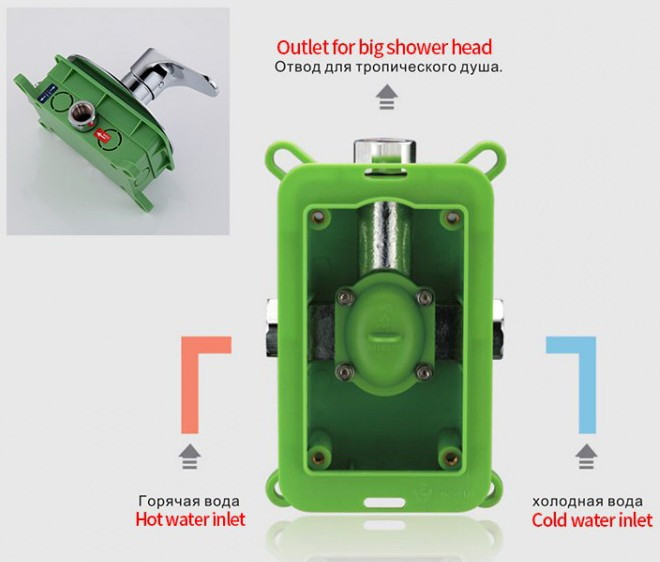 Outlet for big shower head
Отвод для тропического душа.

Горячая вода
Hot water inlet

холодная вода
Cold water inlet