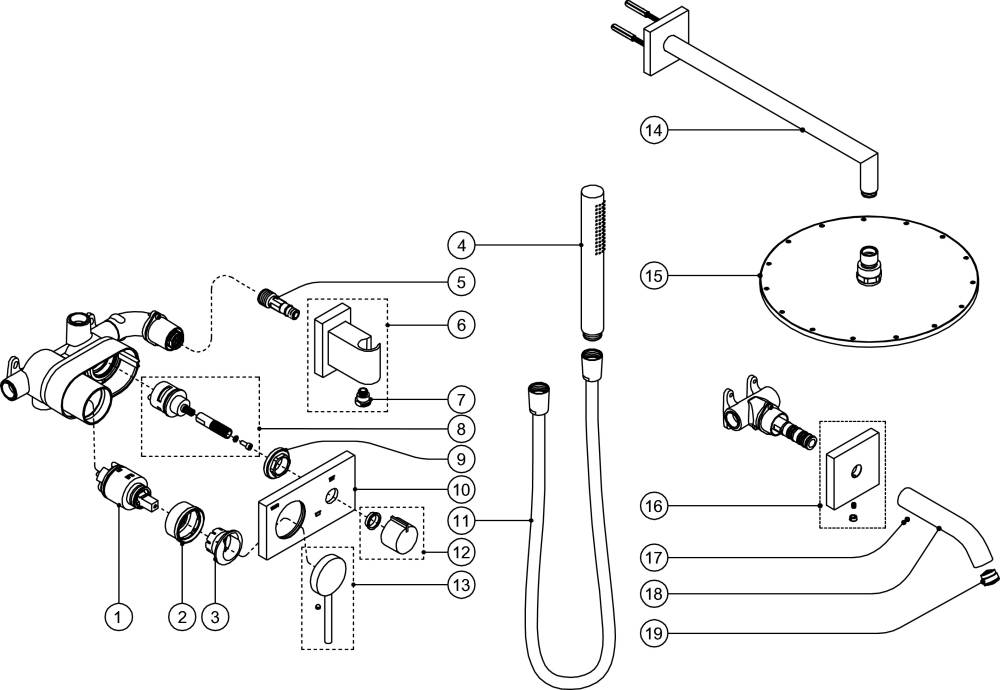 14
4
15
5
6
7
8
9
10
11
12
13
16
17
18
19
1
2
3