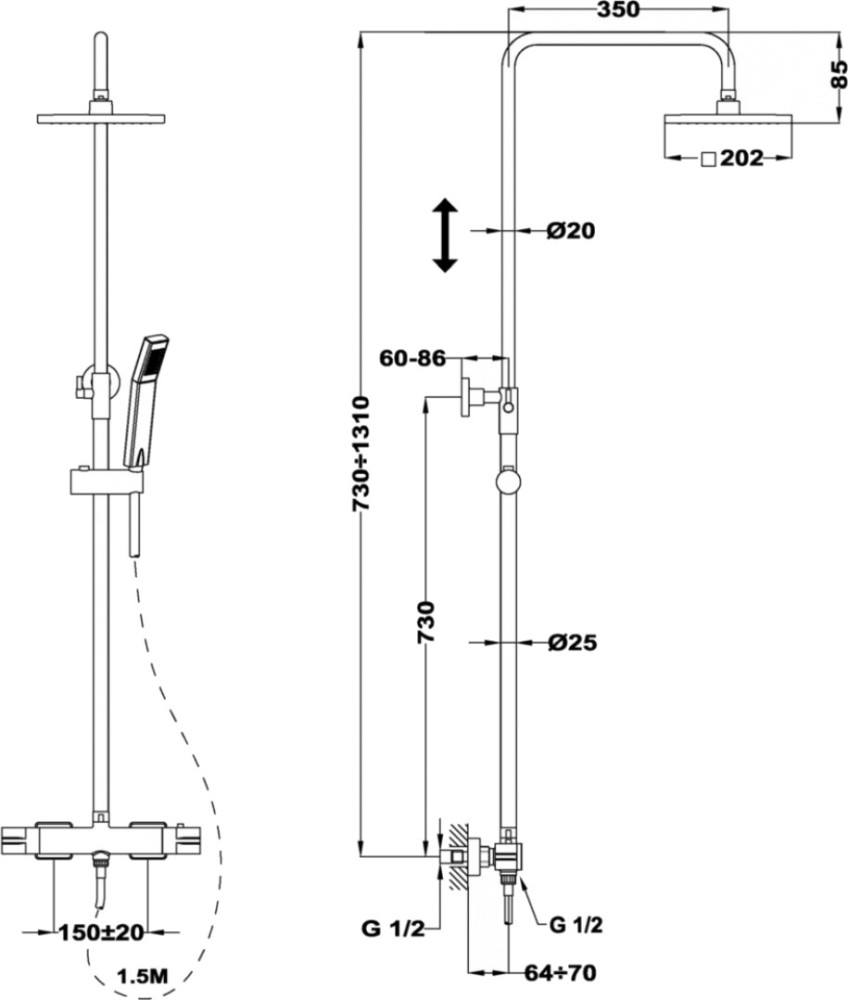 350

85

□202

Ø20

60-86

730÷1310

730

Ø25

150±20

1.5M

G 1/2

G 1/2

64÷70