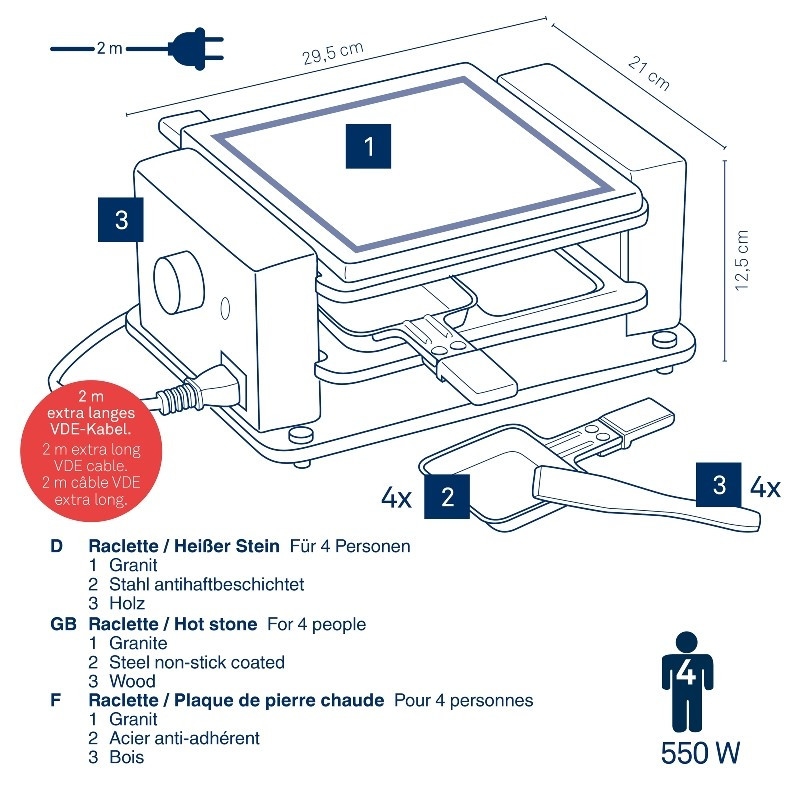 2 m

29,5 cm

21 cm

12,5 cm

1

3

2 m extra langes VDE-Kabel.
2 m extra long VDE cable.
2 m câble VDE extra long.

4x 2

3 4x

D Raclette / Heißer Stein Für 4 Personen
1 Granit
2 Stahl antihaftbeschichtet
3 Holz

GB Raclette / Hot stone For 4 people
1 Granite
2 Steel non-stick coated
3 Wood

F Raclette / Plaque de pierre chaude Pour 4 personnes
1 Granit
2 Acier anti-adhérent
3 Bois

4

550 W