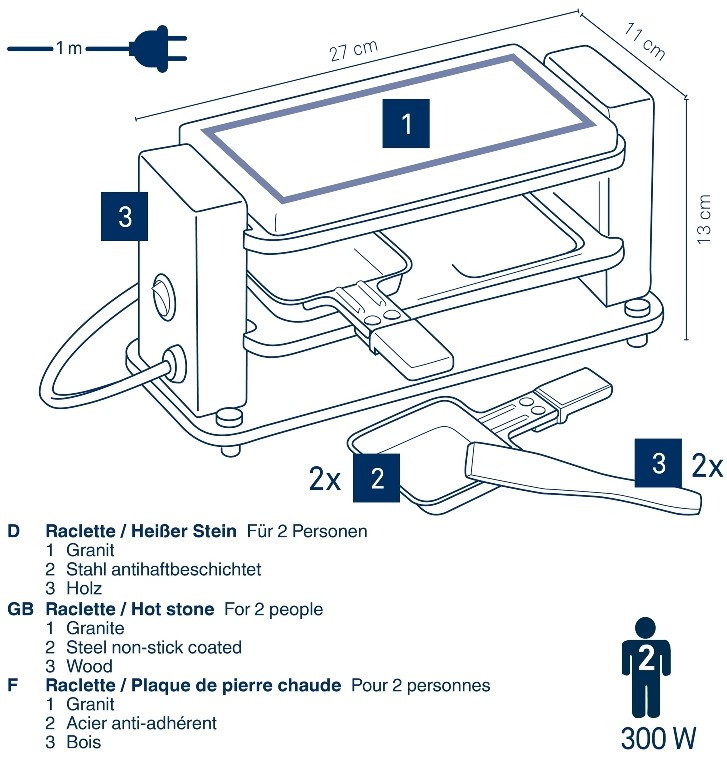 1 m

27 cm

11 cm

13 cm

1

3

2x 2

3 2x

D Raclette / Heißer Stein Für 2 Personen
1 Granit
2 Stahl antihaftbeschichtet
3 Holz

GB Raclette / Hot stone For 2 people
1 Granite
2 Steel non-stick coated
3 Wood

F Raclette / Plaque de pierre chaude Pour 2 personnes
1 Granit
2 Acier anti-adhérent
3 Bois

2

300 W