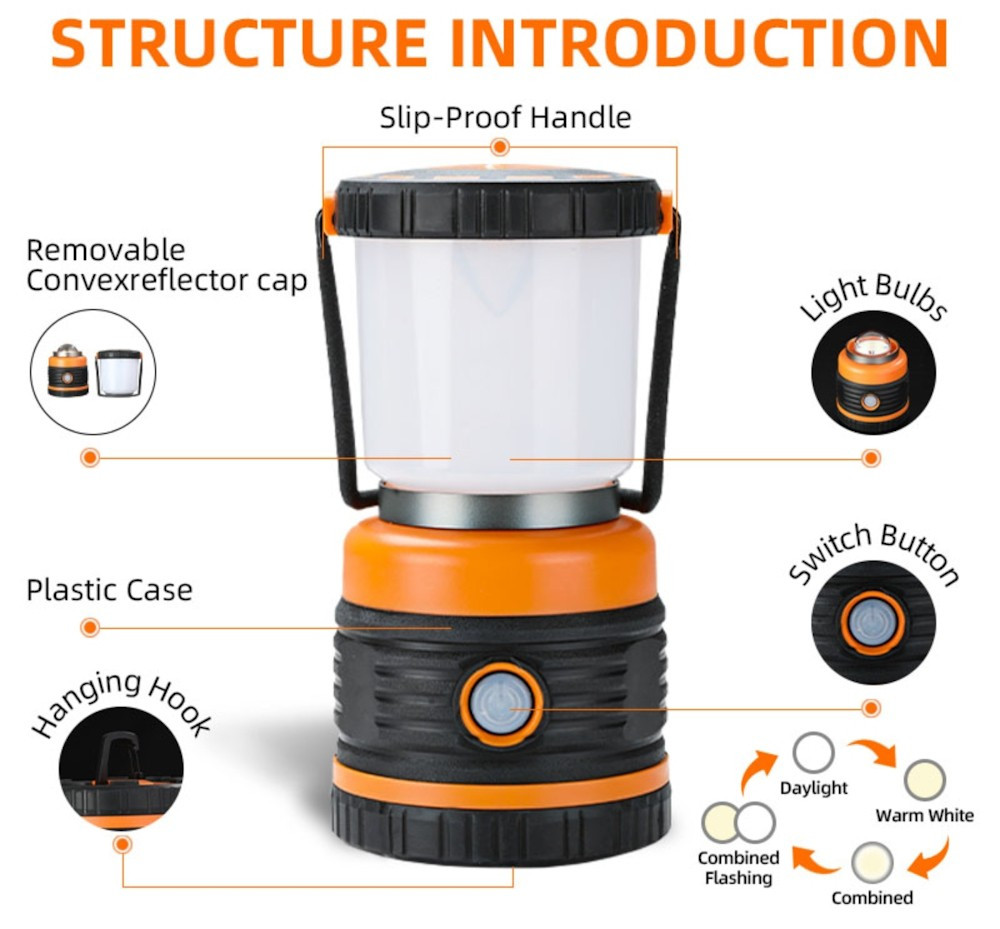 STRUCTURE INTRODUCTION

Slip-Proof Handle

Removable Convexreflector cap

Light Bulbs

Plastic Case

Switch Button

Hanging Hook

Daylight

Warm White

Combined

Combined Flashing