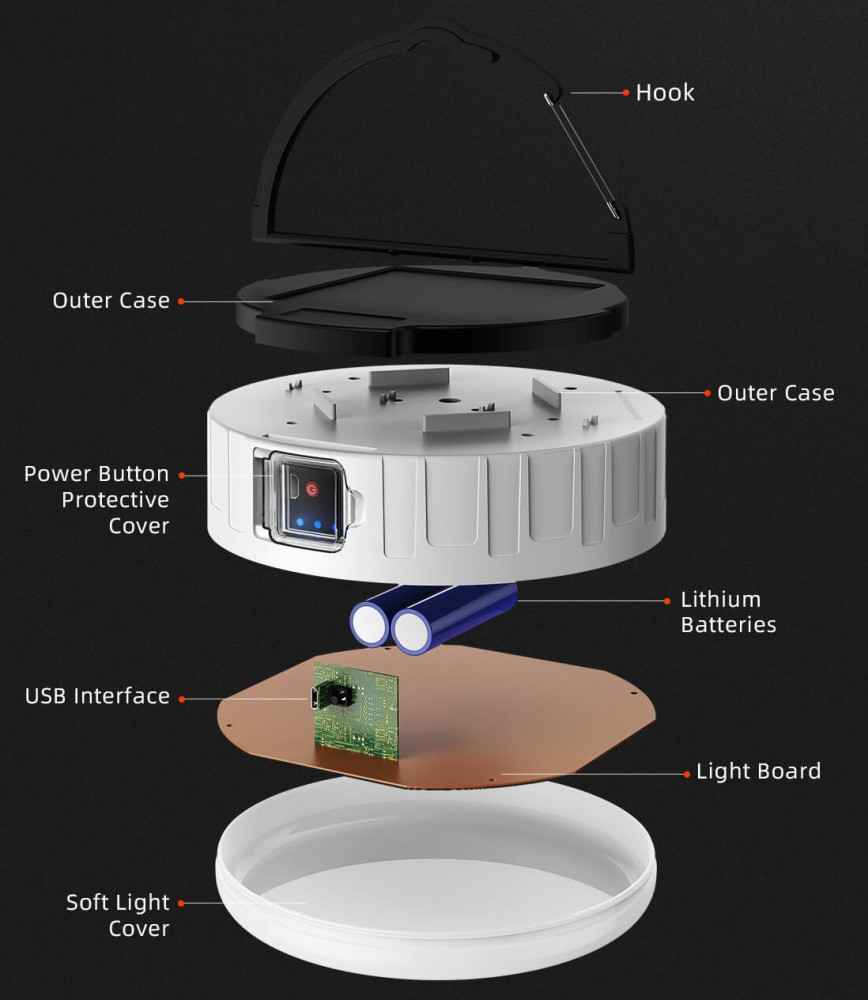 Hook

Outer Case

Outer Case

Power Button Protective Cover

Lithium Batteries

USB Interface

Light Board

Soft Light Cover