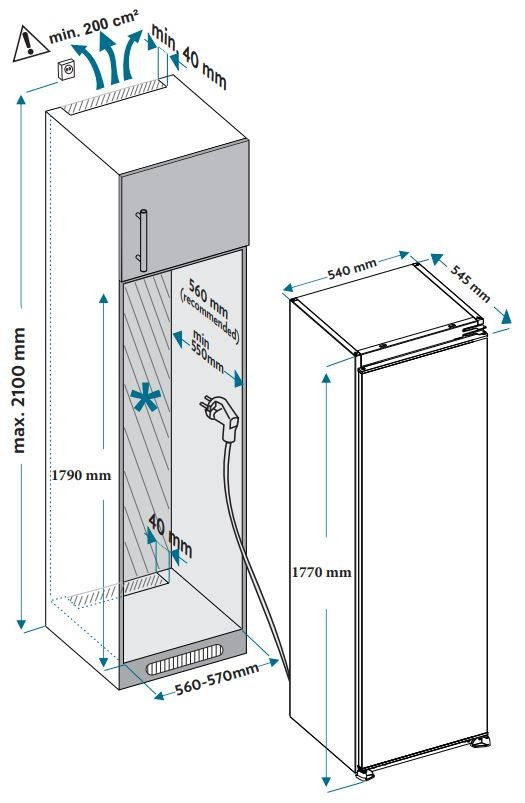 min. 200 cm²
min
40 mm
max. 2100 mm
560 mm
(recommended)
min
550mm
*
1790 mm
40 mm
560-570mm
540 mm
545 mm
1770 mm