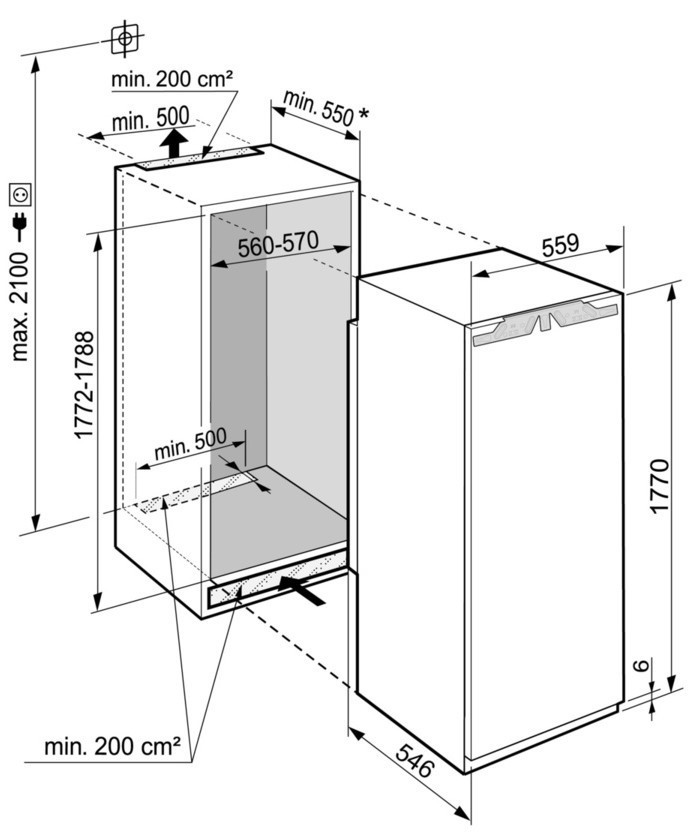 min. 200 cm²
min. 500
min. 550 *
max. 2100
560-570
559
1772-1788
min. 500
1770
6
min. 200 cm²
546