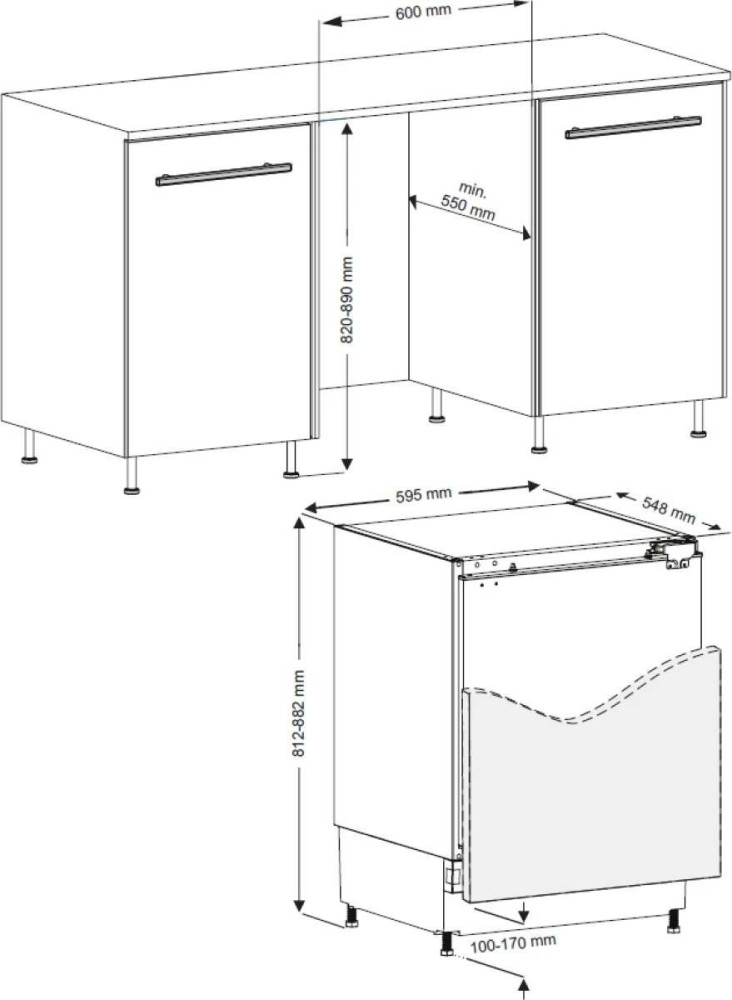 600 mm
min.
550 mm
820-890 mm
595 mm
548 mm
812-882 mm
100-170 mm