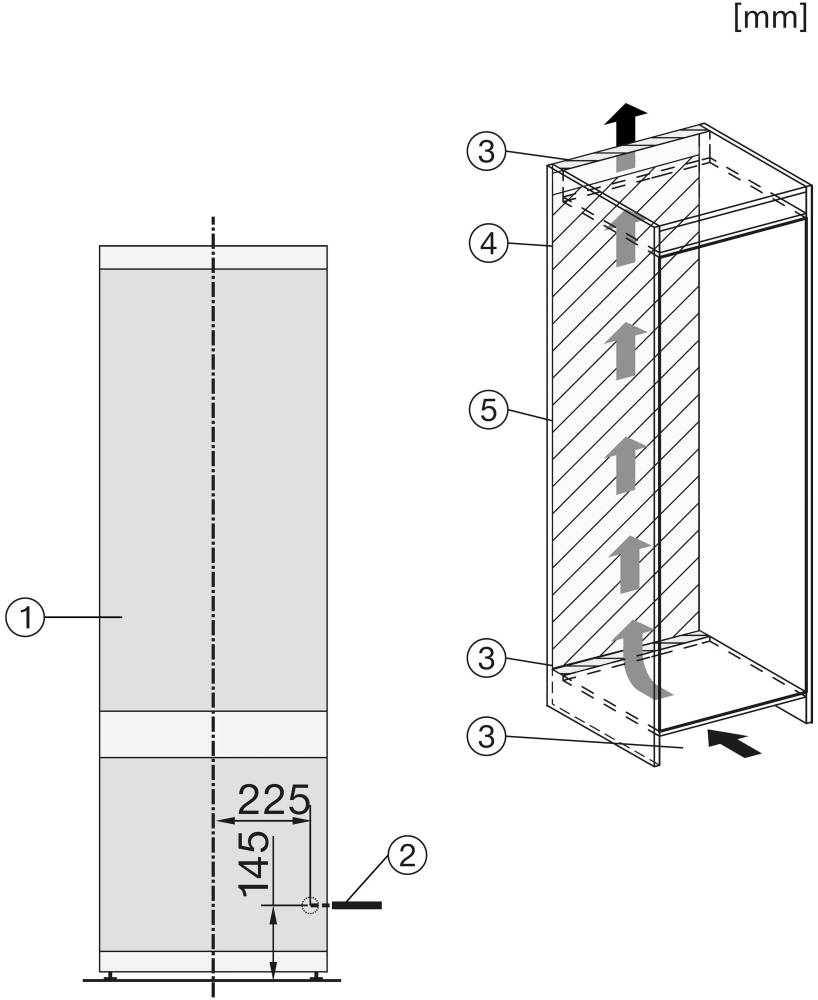 [mm]

3
4
5
3
3

1
225
145
2