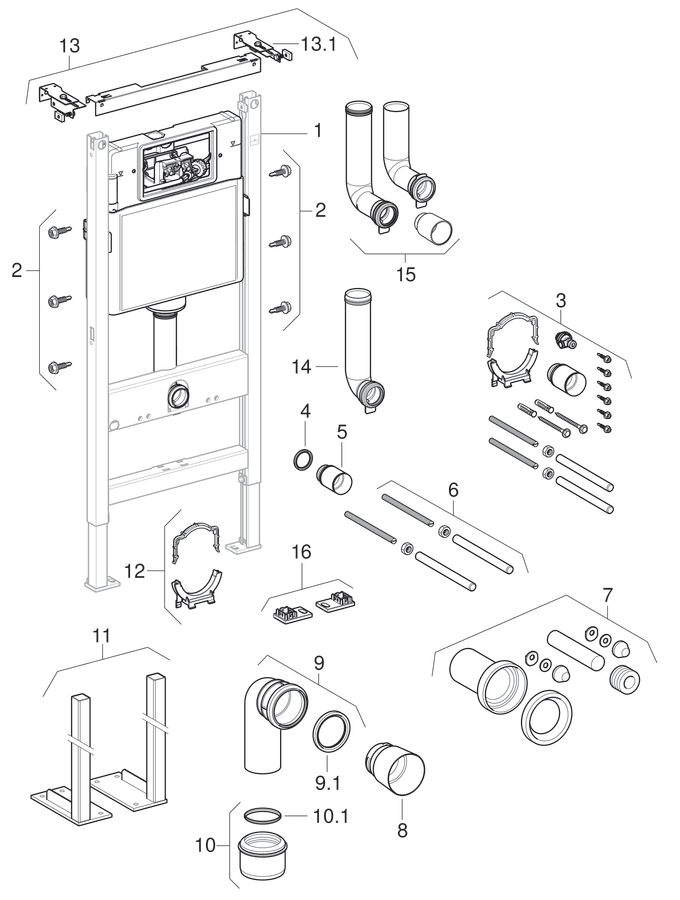 13
13.1
1
2
2
15
3
14
4
5
6
12
16
7
11
9
9.1
8
10.1
10