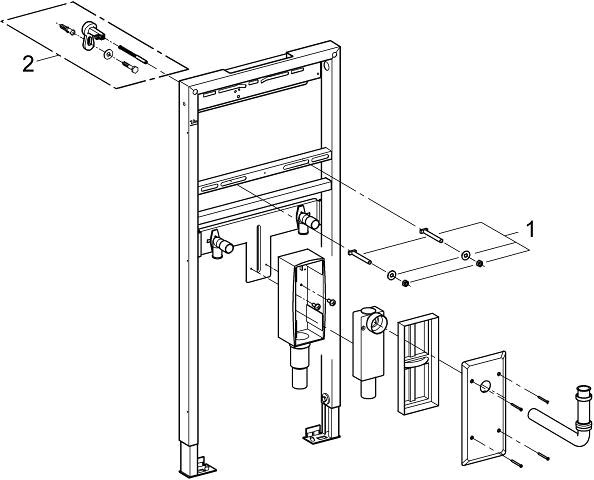 2

1