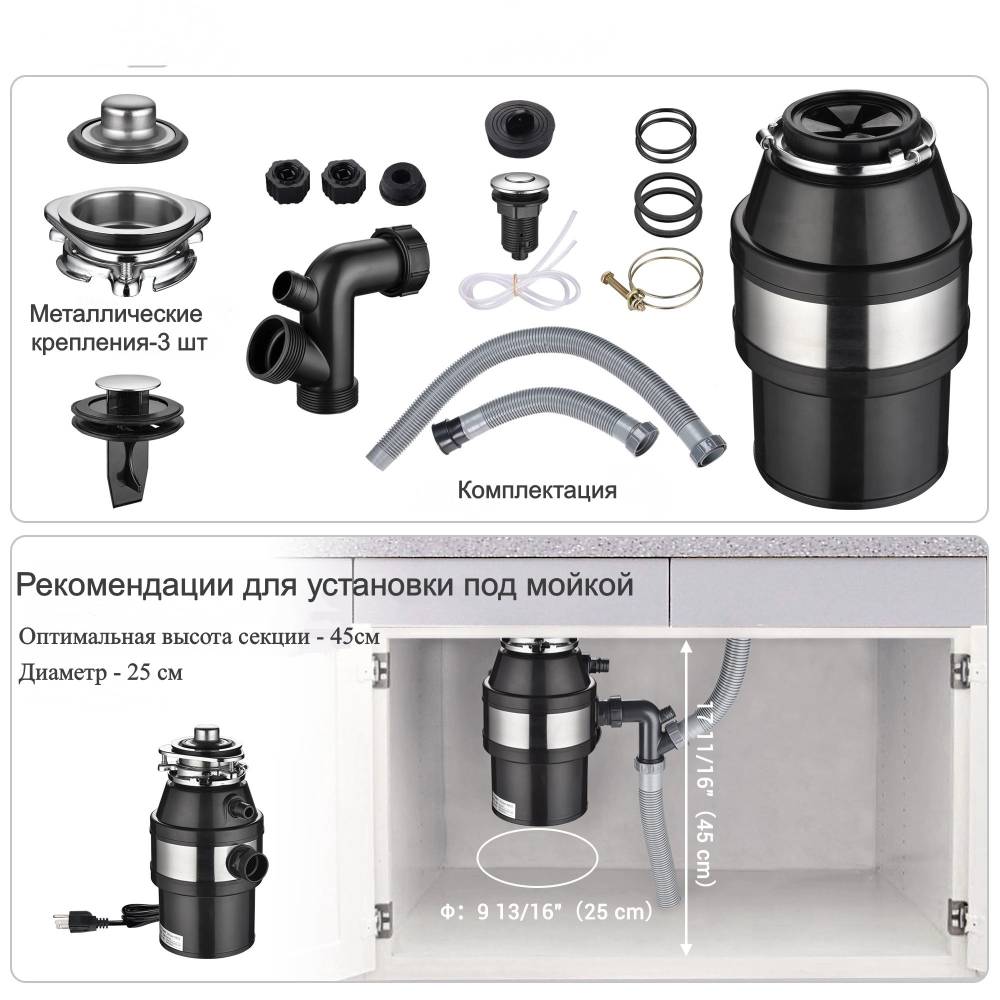 Металлические крепления-3 шт

Комплектация

Рекомендации для установки под мойкой

Оптимальная высота секции - 45см

Диаметр - 25 см

17 11/16" (45 cm)

Φ: 9 13/16" (25 cm)