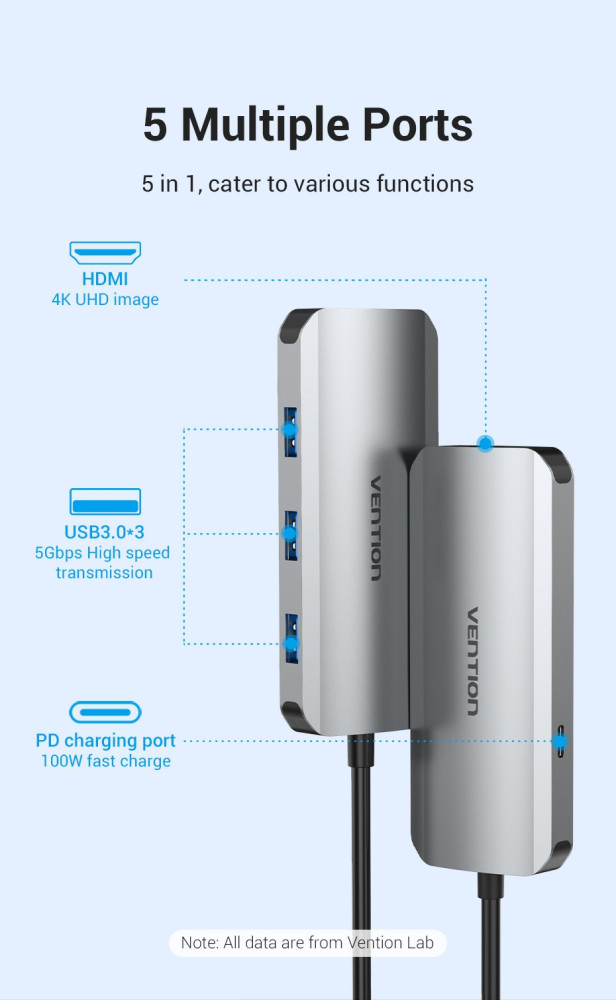 5 Multiple Ports

5 in 1, cater to various functions

HDMI
4K UHD image

USB3.0*3
5Gbps High speed transmission

PD charging port
100W fast charge

VENTION

VENTION

Note: All data are from Vention Lab