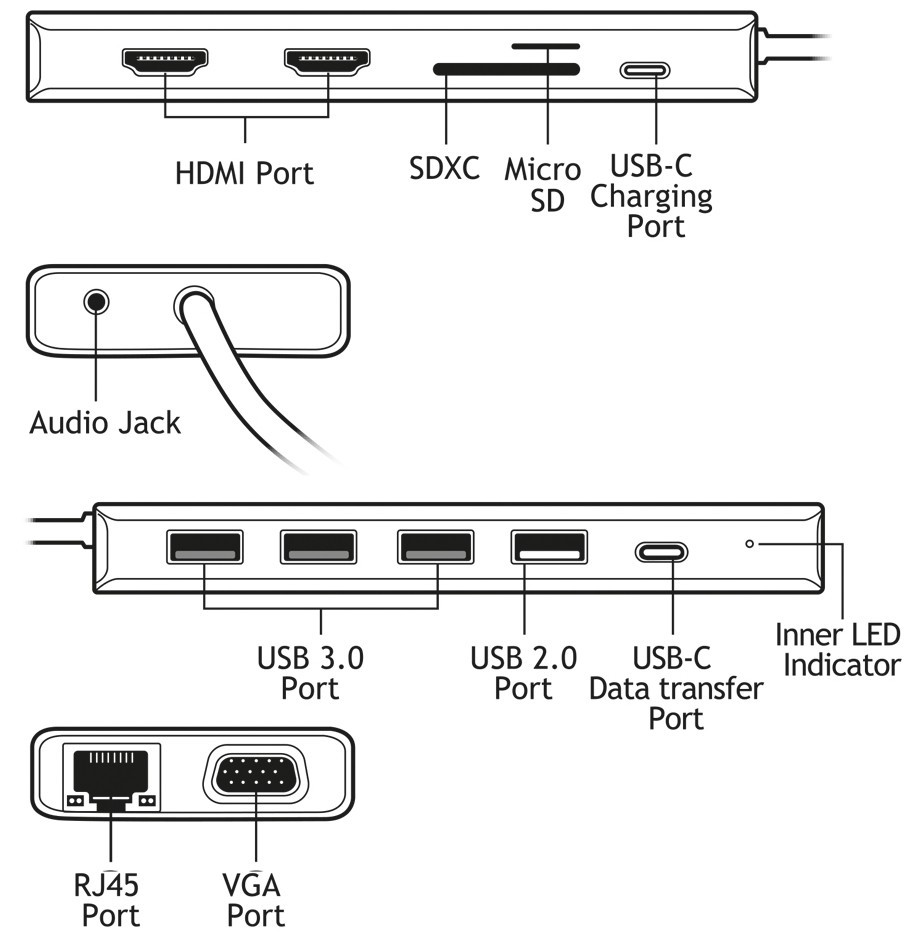 HDMI Port

SDXC

Micro SD

USB-C Charging Port

Audio Jack

USB 3.0 Port

USB 2.0 Port

USB-C Data transfer Port

Inner LED Indicator

RJ45 Port

VGA Port