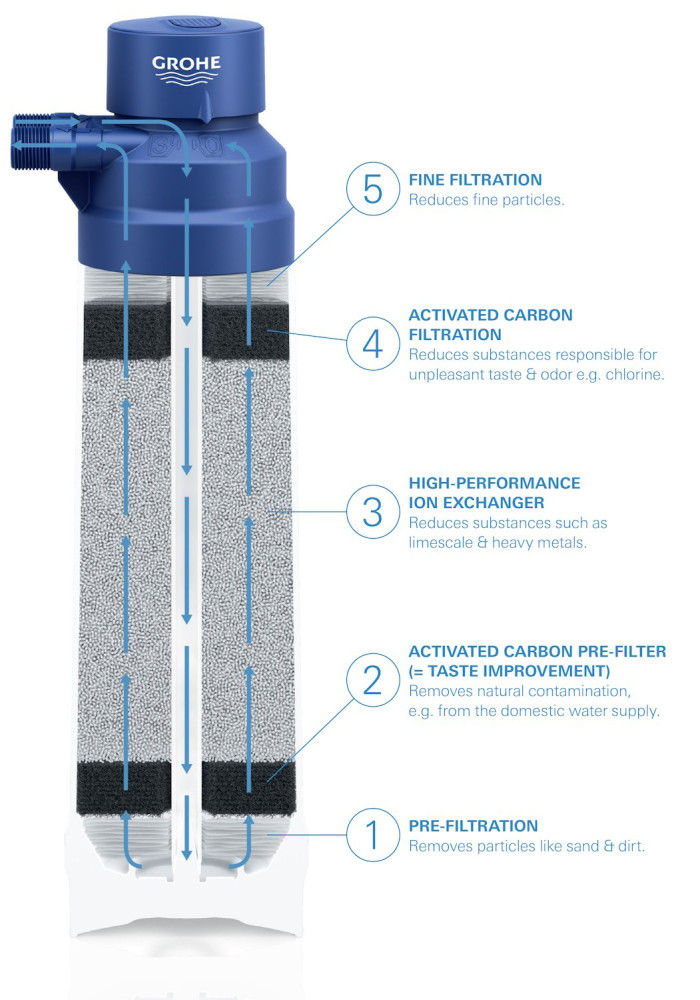 GROHE

5
FINE FILTRATION
Reduces fine particles.

4
ACTIVATED CARBON FILTRATION
Reduces substances responsible for unpleasant taste & odor e.g. chlorine.

3
HIGH-PERFORMANCE ION EXCHANGER
Reduces substances such as limescale & heavy metals.

2
ACTIVATED CARBON PRE-FILTER (= TASTE IMPROVEMENT)
Removes natural contamination, e.g. from the domestic water supply.

1
PRE-FILTRATION
Removes particles like sand & dirt.