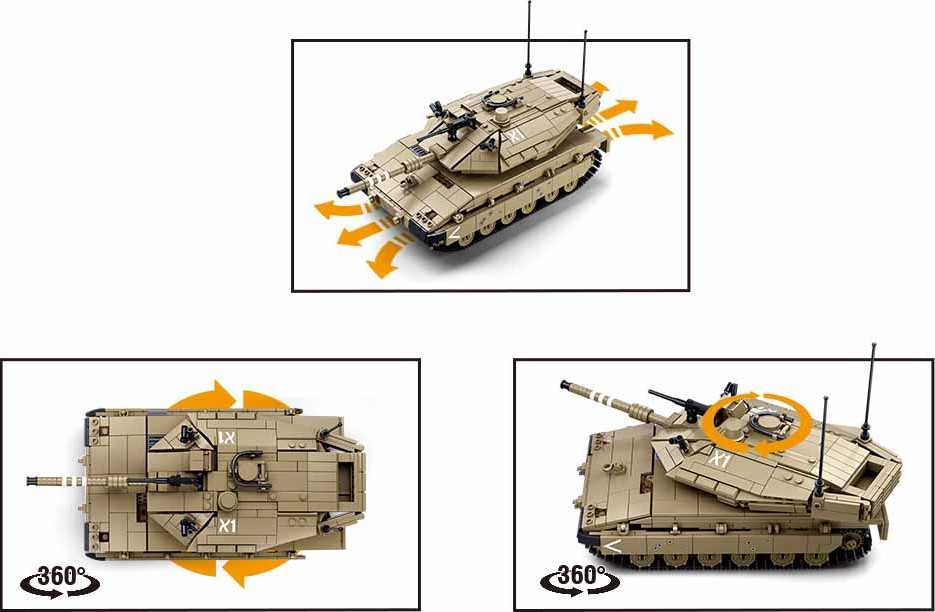 X1

X1

X1

360°

X1

360°