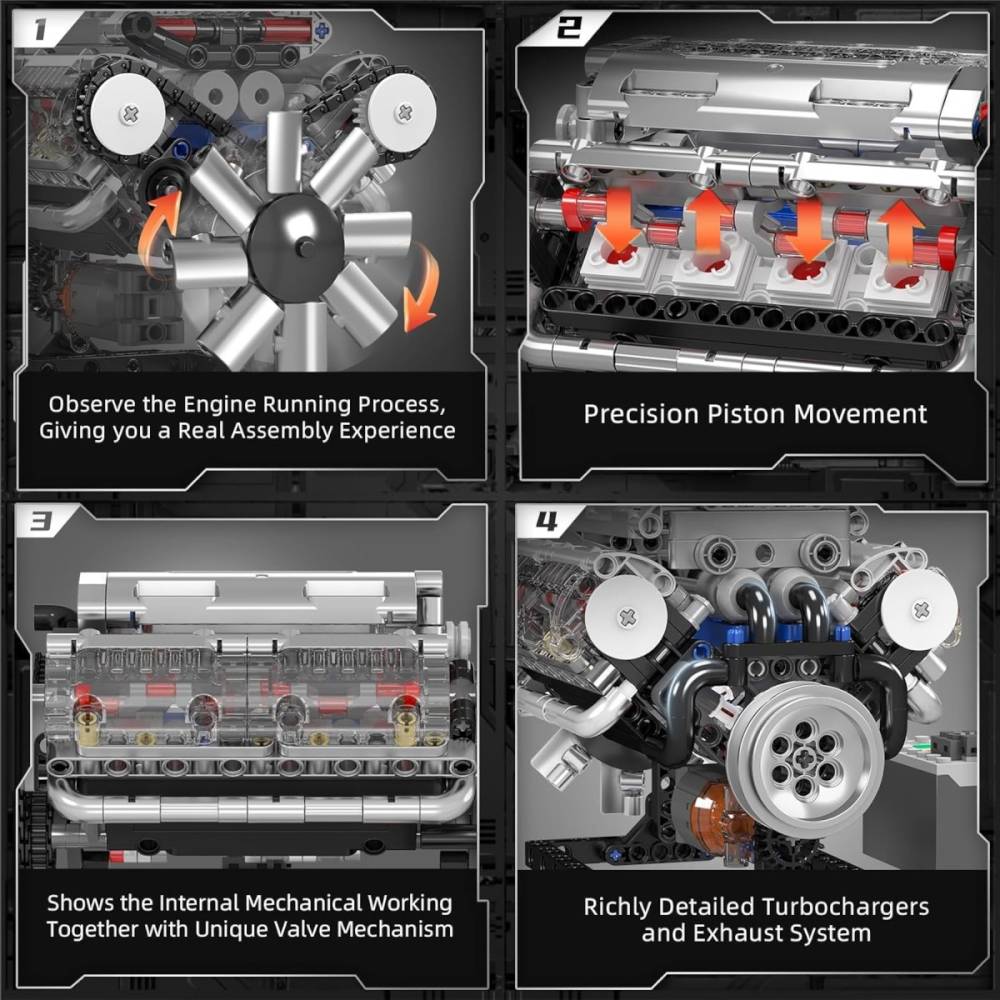 1

Observe the Engine Running Process, Giving you a Real Assembly Experience

2

Precision Piston Movement

3

Shows the Internal Mechanical Working Together with Unique Valve Mechanism

4

Richly Detailed Turbochargers and Exhaust System