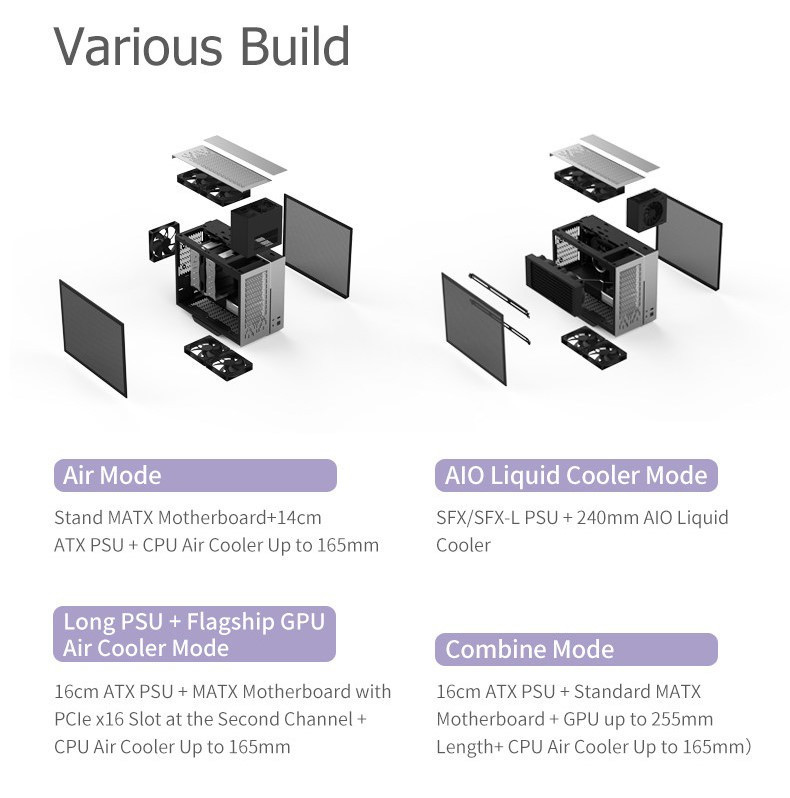 Various Build

Air Mode

Stand MATX Motherboard+14cm ATX PSU + CPU Air Cooler Up to 165mm

AIO Liquid Cooler Mode

SFX/SFX-L PSU + 240mm AIO Liquid Cooler

Long PSU + Flagship GPU Air Cooler Mode

16cm ATX PSU + MATX Motherboard with PCIe x16 Slot at the Second Channel + CPU Air Cooler Up to 165mm

Combine Mode

16cm ATX PSU + Standard MATX Motherboard + GPU up to 255mm Length+ CPU Air Cooler Up to 165mm)