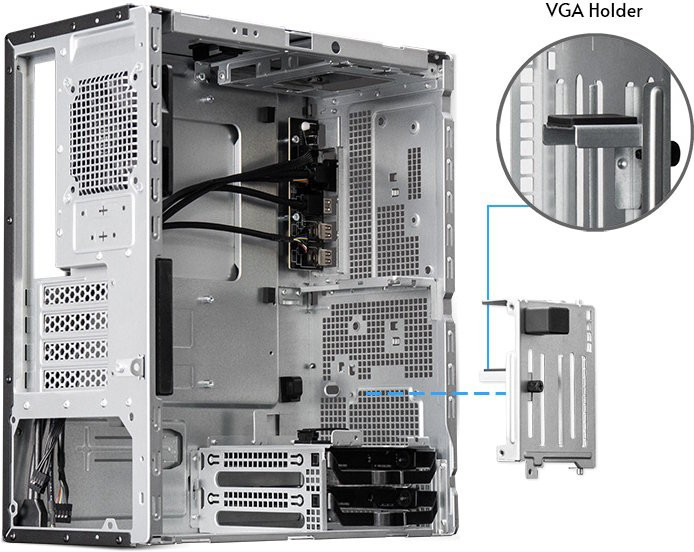 VGA Holder