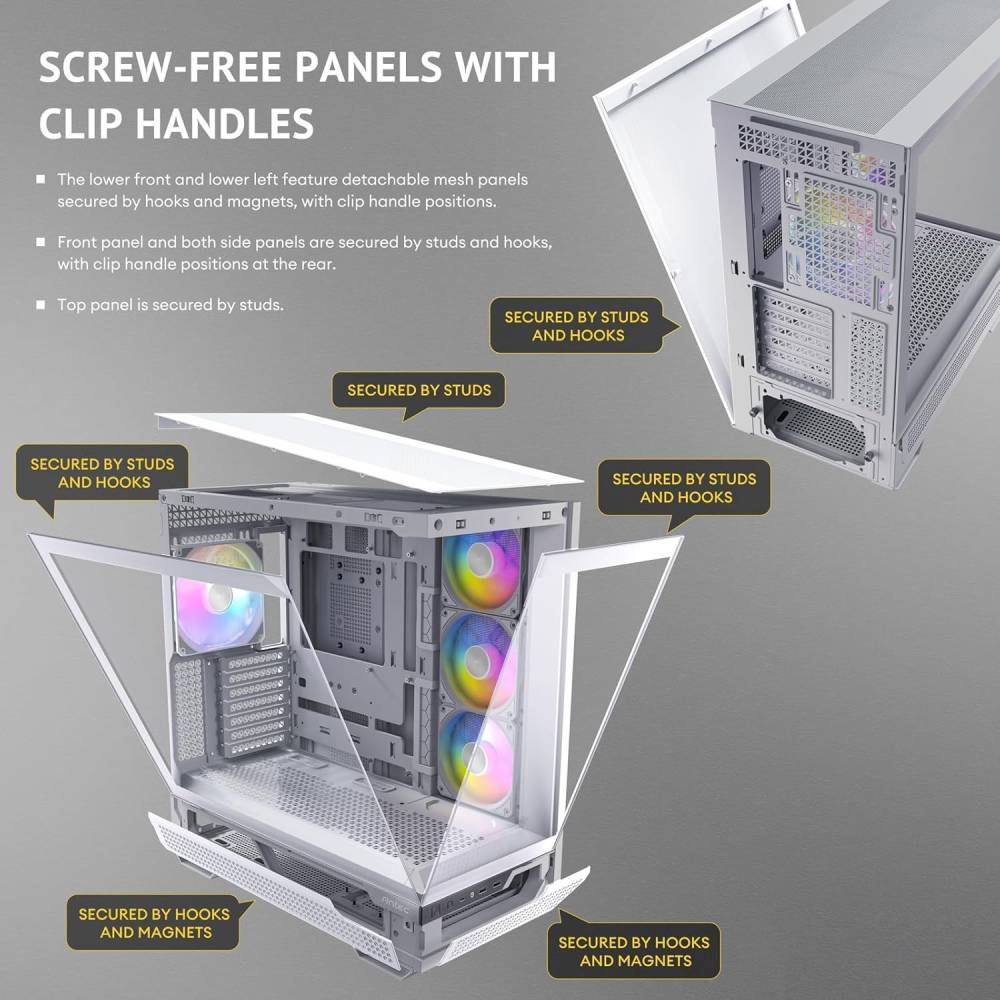 SCREW-FREE PANELS WITH CLIP HANDLES

■ The lower front and lower left feature detachable mesh panels secured by hooks and magnets, with clip handle positions.

■ Front panel and both side panels are secured by studs and hooks, with clip handle positions at the rear.

■ Top panel is secured by studs.

SECURED BY STUDS AND HOOKS

SECURED BY STUDS

SECURED BY STUDS AND HOOKS

SECURED BY STUDS AND HOOKS

SECURED BY HOOKS AND MAGNETS

SECURED BY HOOKS AND MAGNETS