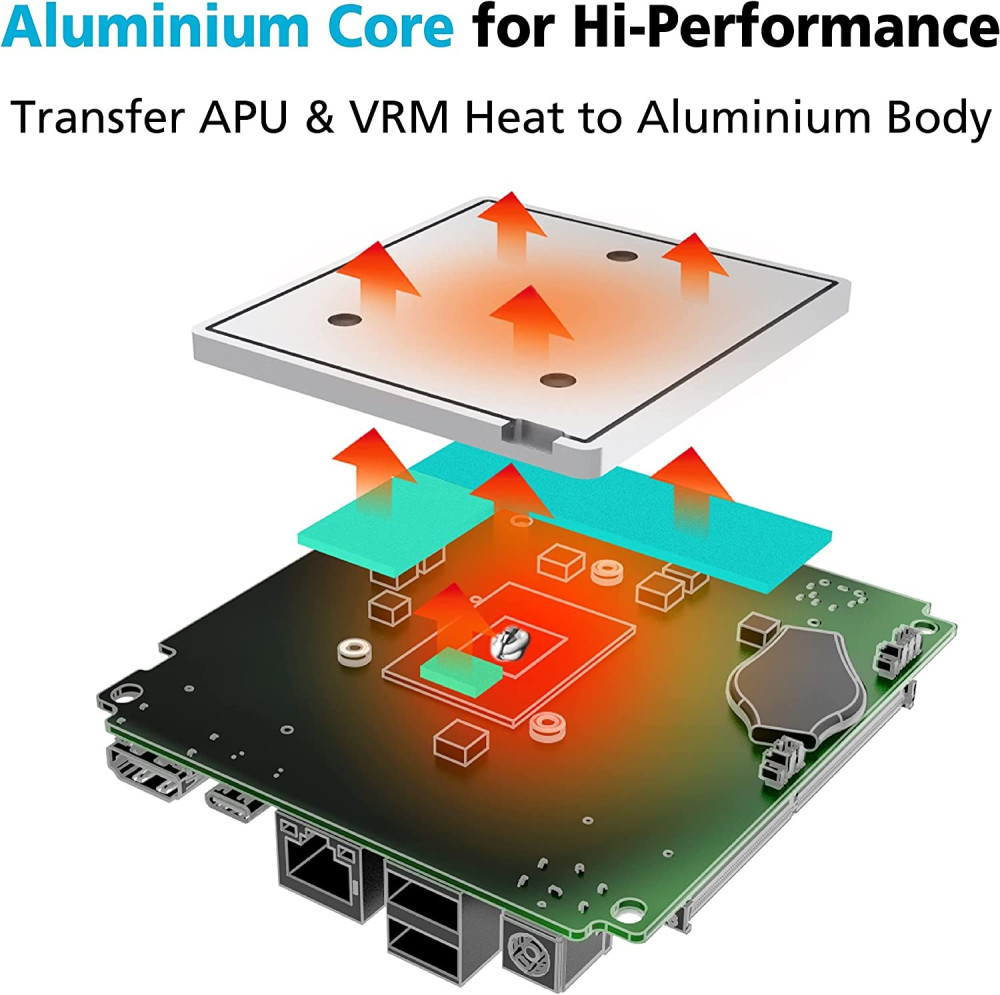 Aluminium Core for Hi-Performance

Transfer APU & VRM Heat to Aluminium Body