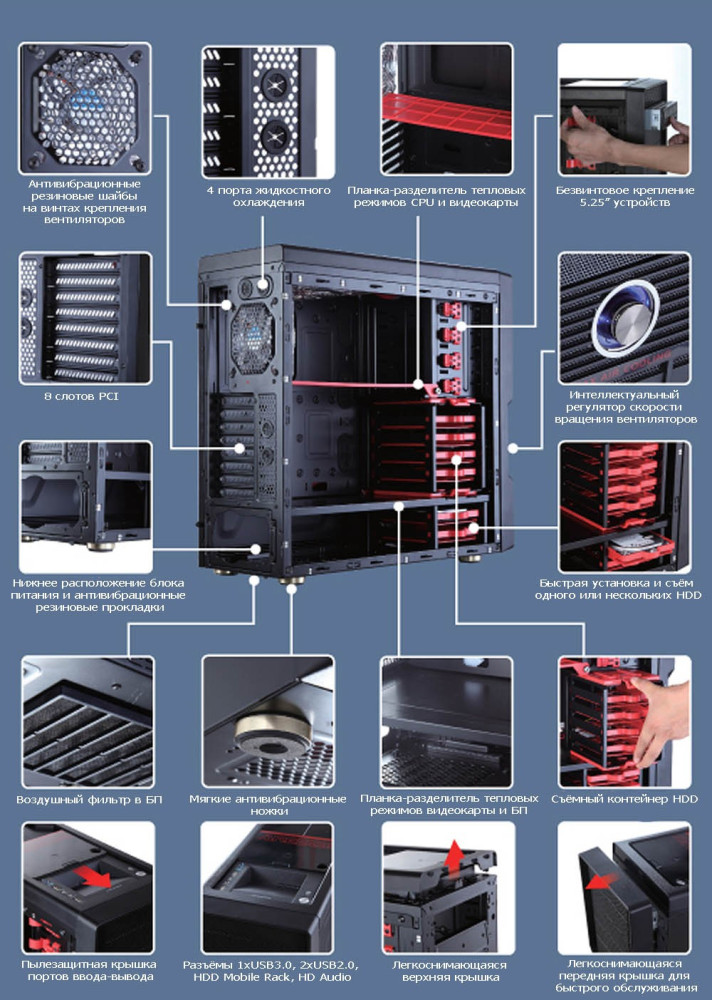 Антивибрационные резиновые шайбы на винтах крепления вентиляторов

4 порта жидкостного охлаждения

Планка-разделитель тепловых режимов CPU и видеокарты

Безвинтовое крепление 5.25" устройств

8 слотов PCI

Интеллектуальный регулятор скорости вращения вентиляторов

Нижнее расположение блока питания и антивибрационные резиновые прокладки

Быстрая установка и съём одного или нескольких HDD

Воздушный фильтр в БП

Мягкие антивибрационные ножки

Планка-разделитель тепловых режимов видеокарты и БП

Съёмный контейнер HDD

Пылезащитная крышка портов ввода-вывода

Разъёмы 1xUSB3.0, 2xUSB2.0, HDD Mobile Rack, HD Audio

Легкоснимающаяся верхняя крышка

Легкоснимающаяся передняя крышка для быстрого обслуживания