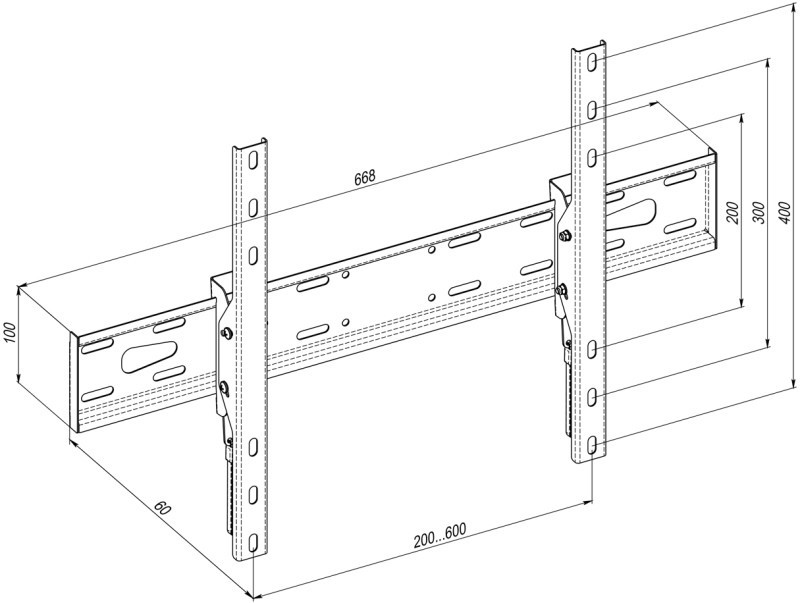 668
200
300
400
100
60
200...600