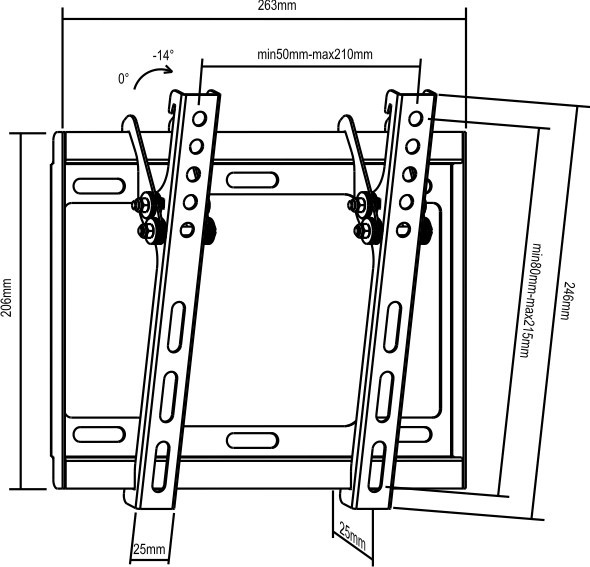 263mm

-14°

0°

min50mm-max210mm

206mm

min80mm-max215mm

246mm

25mm

25mm