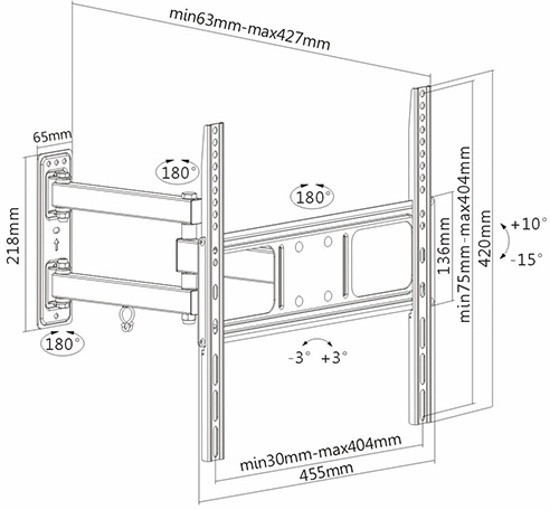 min63mm-max427mm

65mm

218mm

180°

180°

180°

136mm

min75mm-max404mm

420mm

+10°

-15°

-3° +3°

min30mm-max404mm

455mm