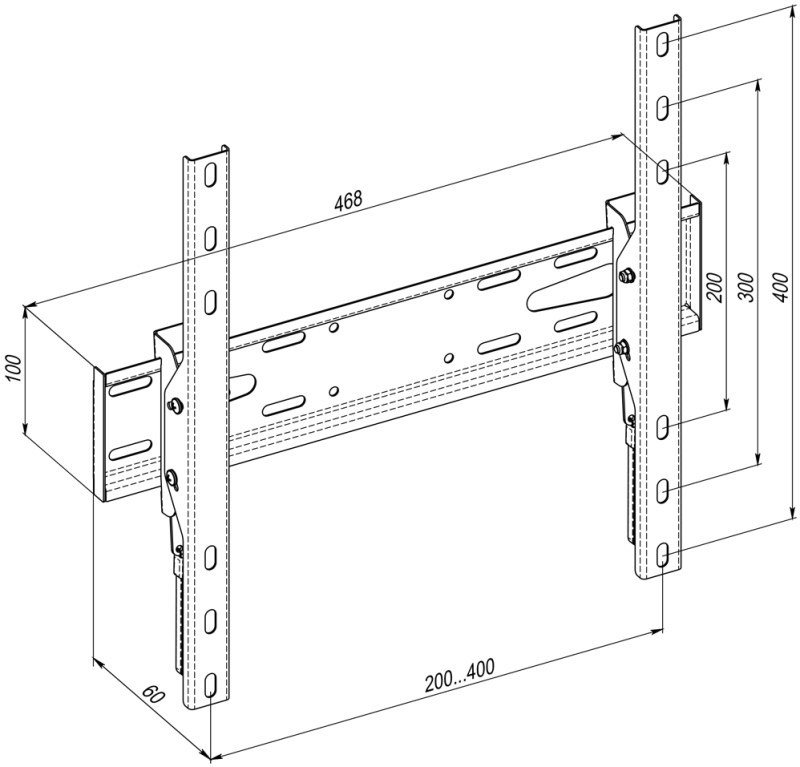 468
100
200
300
400
60
200...400