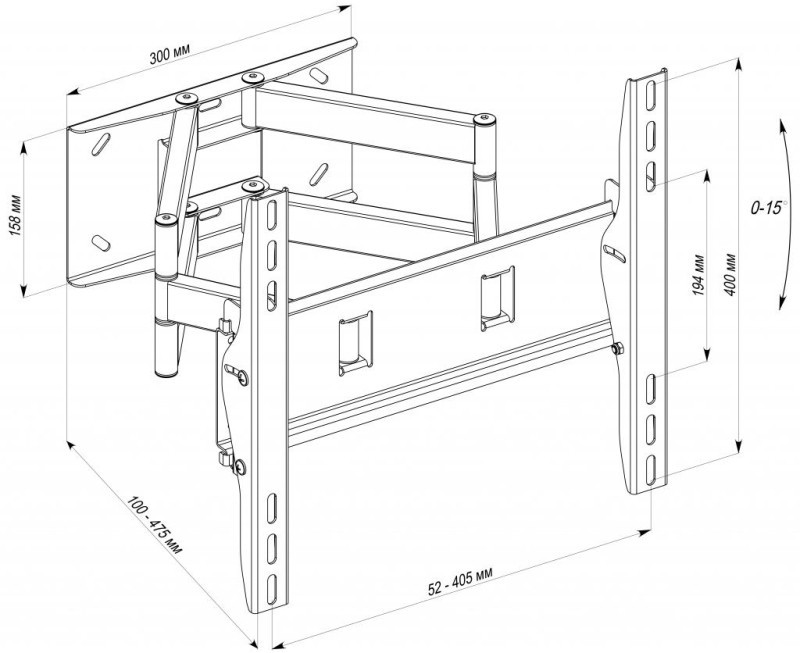 300 мм

158 мм

0-15°

194 мм

400 мм

100 - 475 мм

52 - 405 мм