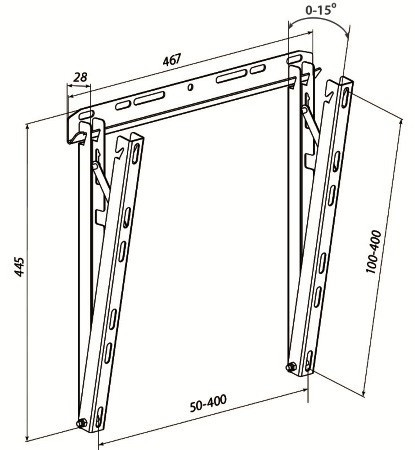 0-15°
467
28
445
100-400
50-400