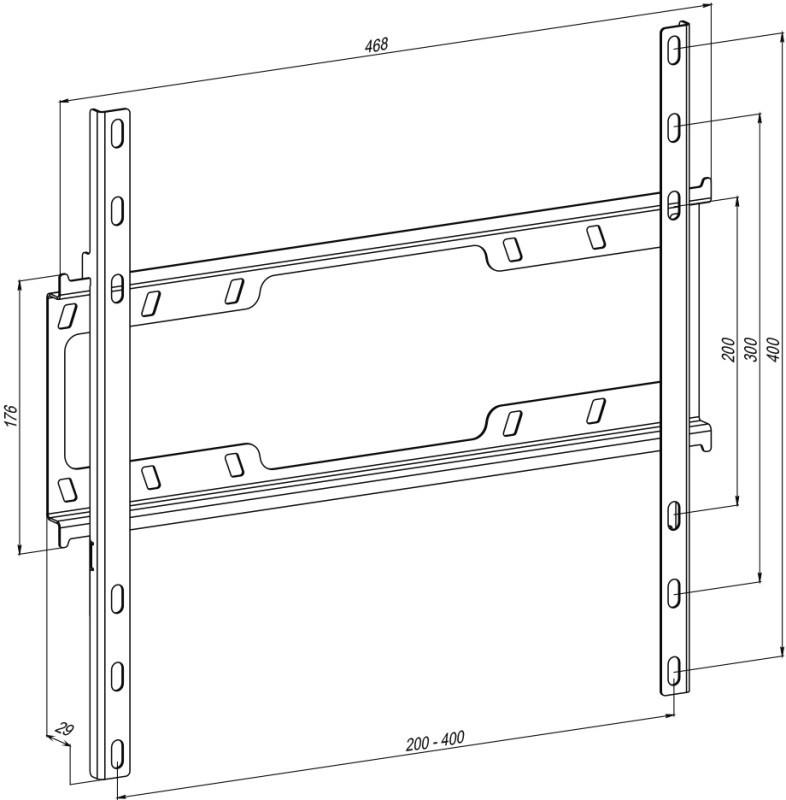 468

176

200

300

400

29

200 - 400