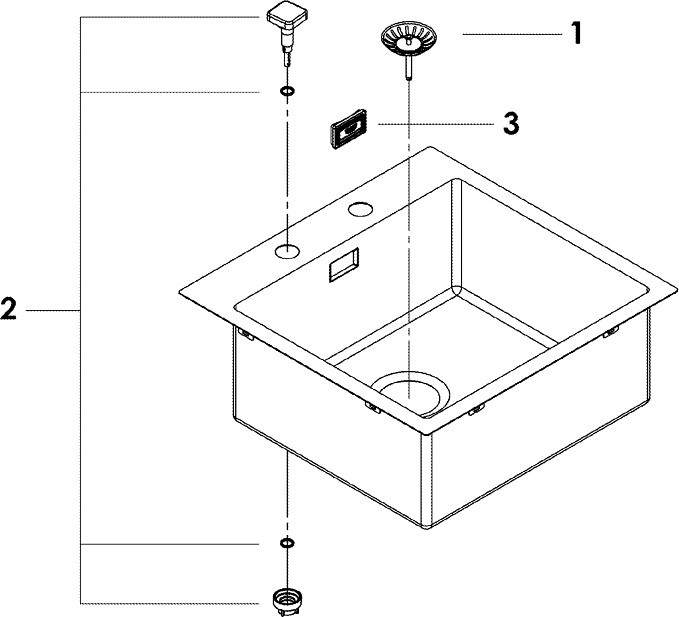 1
3
2