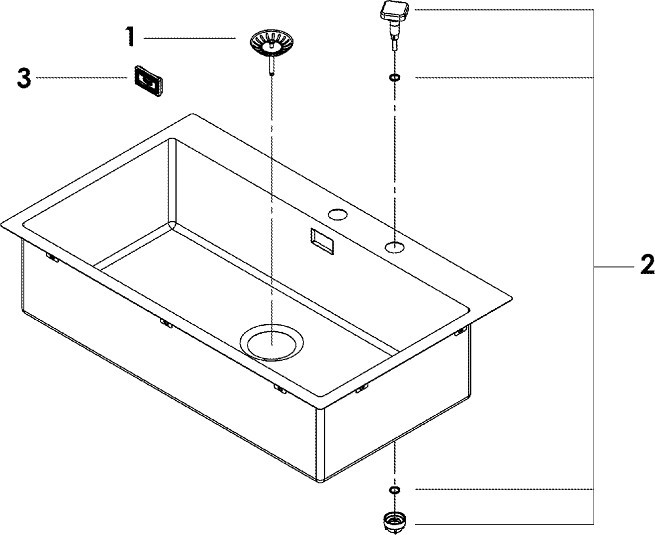 1
3
2