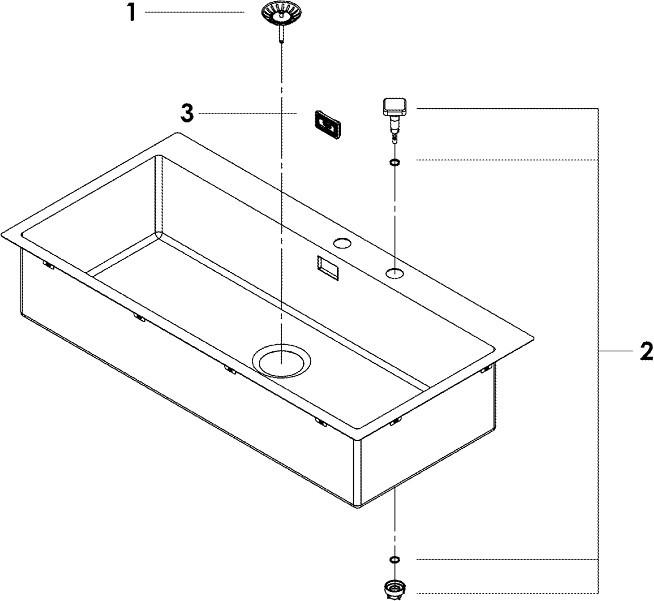 1
3
2