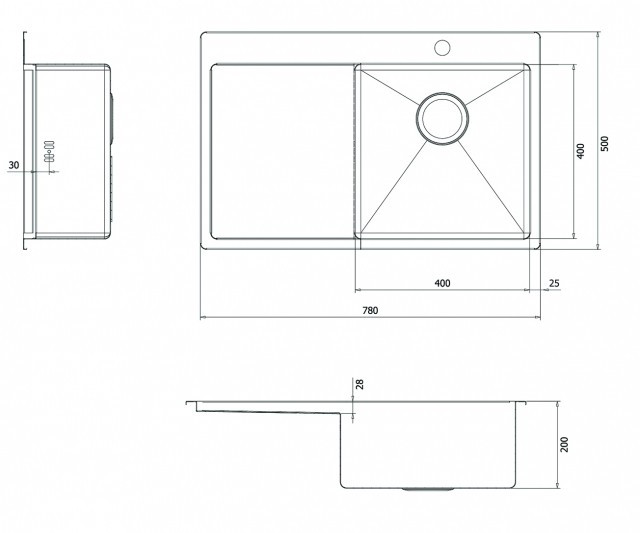 30

400

500

400

25

780

28

200