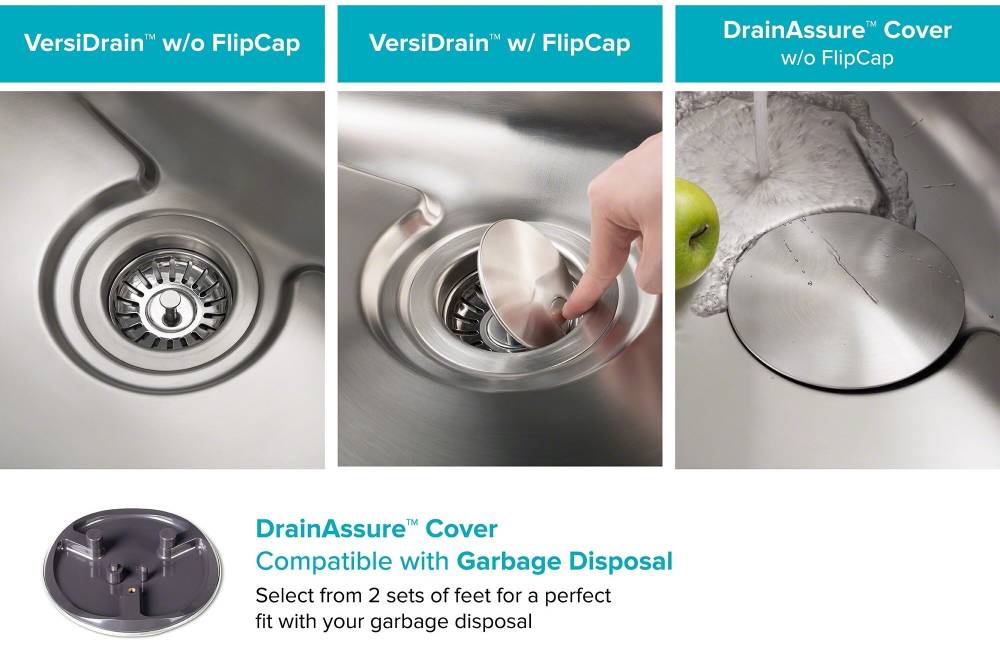 VersiDrain™ w/o FlipCap

VersiDrain™ w/ FlipCap

DrainAssure™ Cover
w/o FlipCap

DrainAssure™ Cover
Compatible with Garbage Disposal

Select from 2 sets of feet for a perfect fit with your garbage disposal