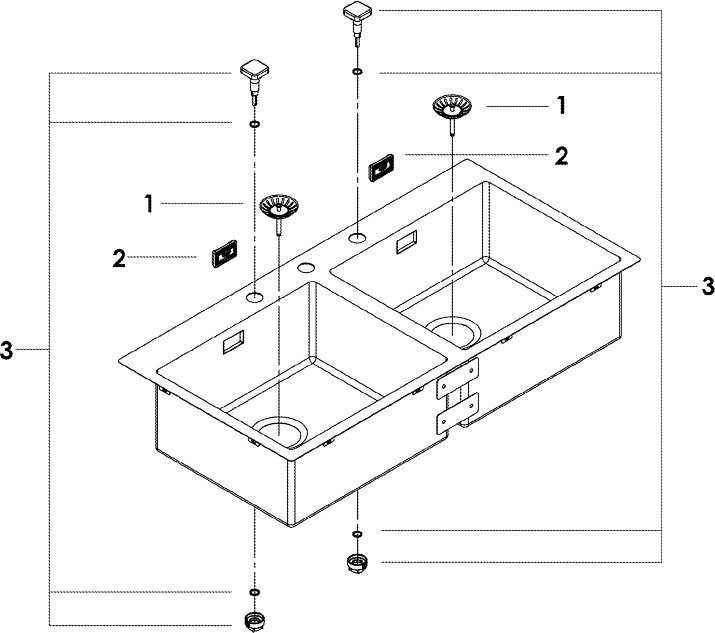 1
2
1
2
3
3