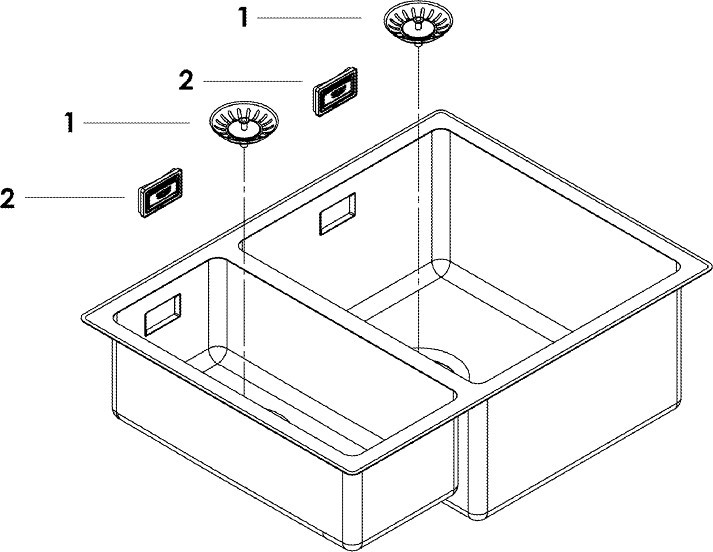 1
2
1
2