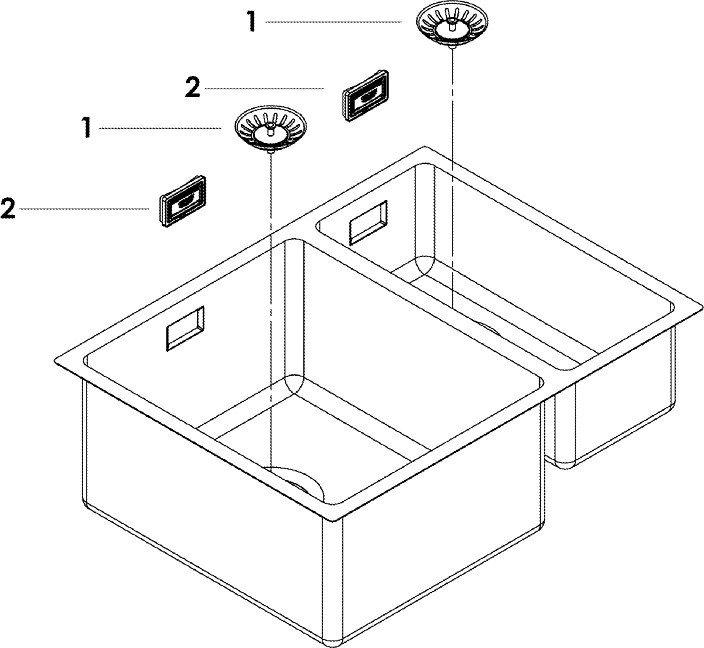 1
2
1
2