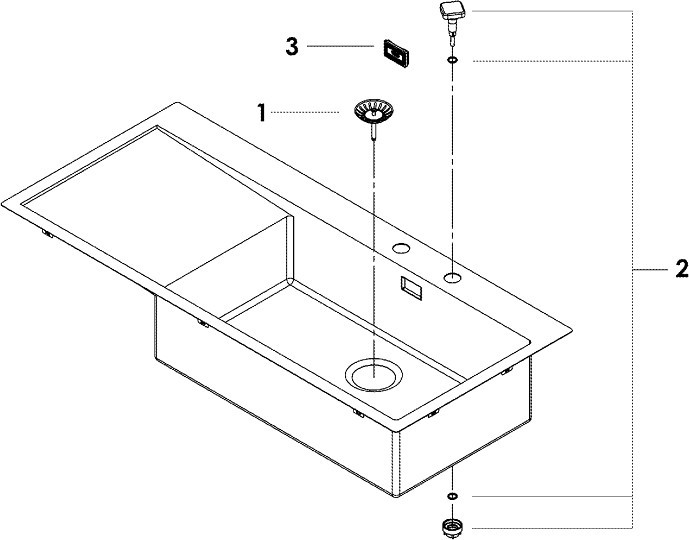 3
1
2