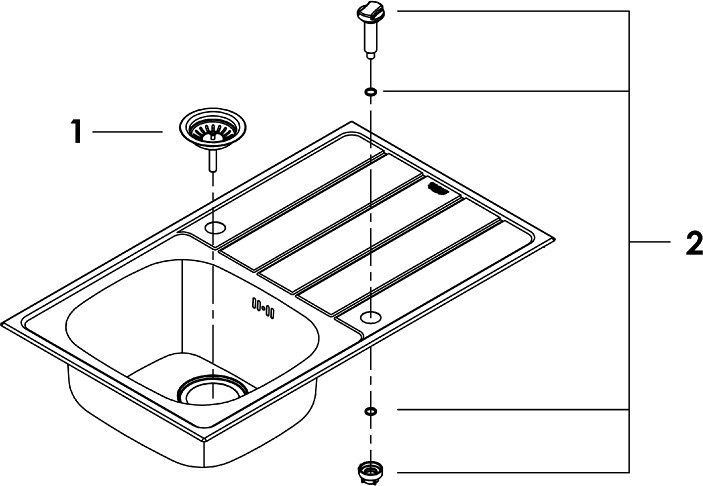 1

2