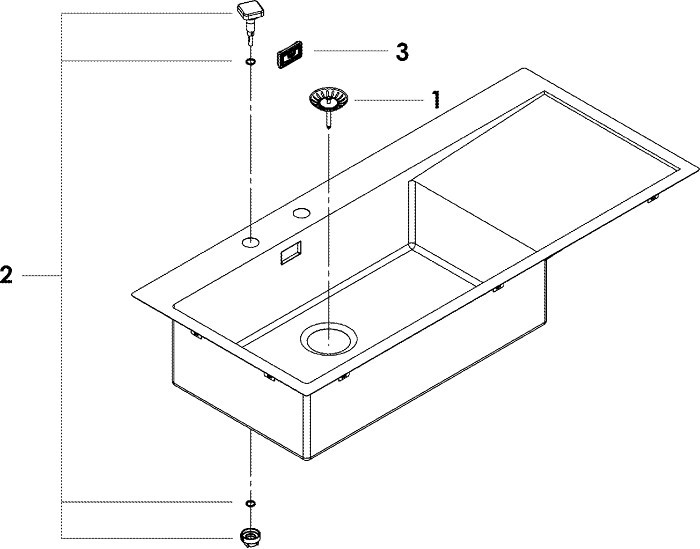 3

1

2