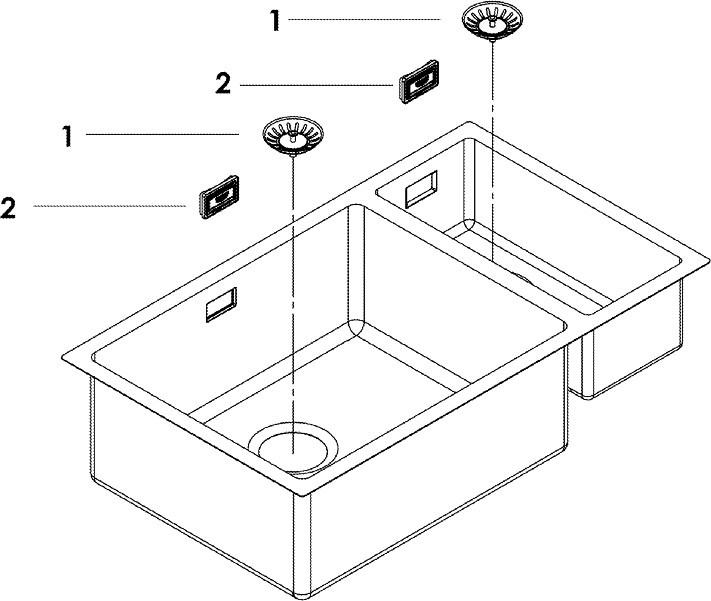 1
2
1
2