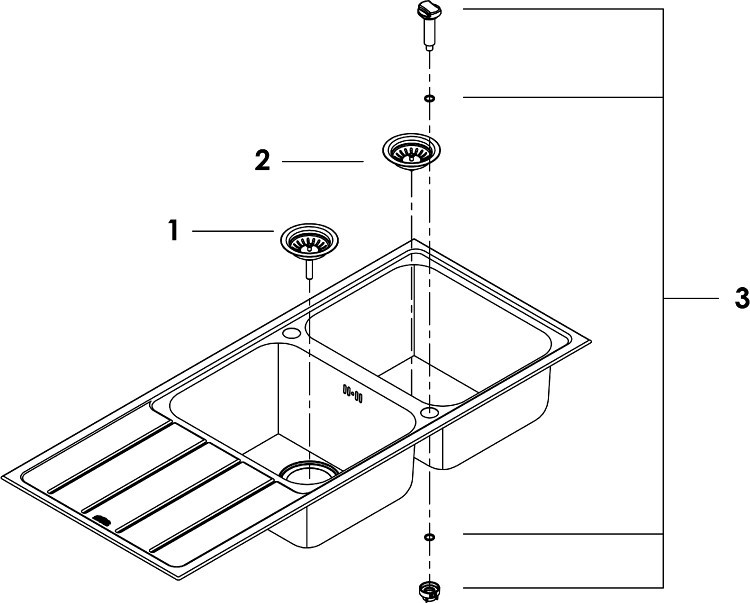 2
1
3