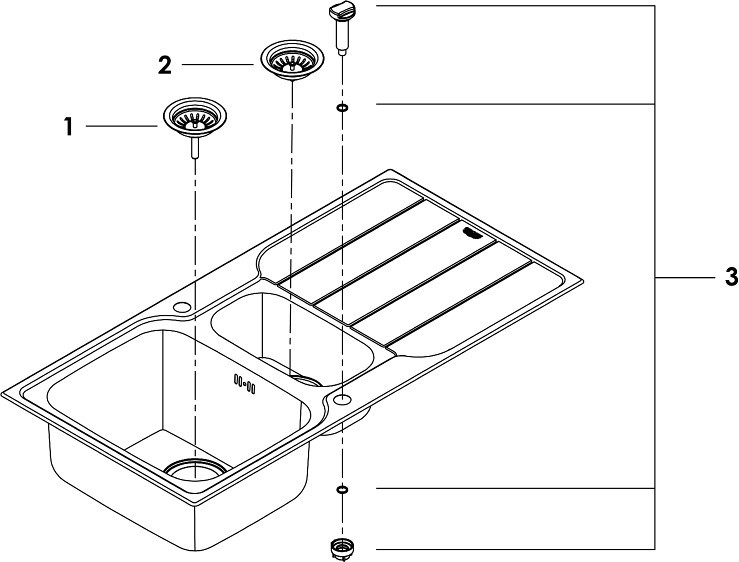 2
1
3